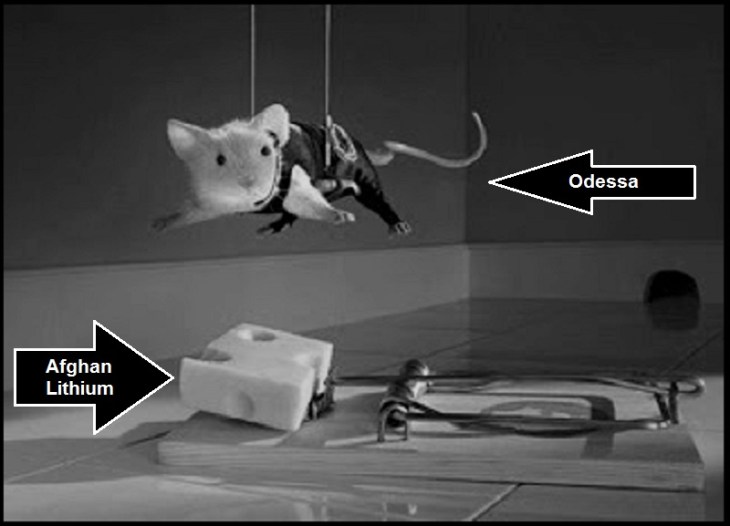 Odessa

Afghan Lithium