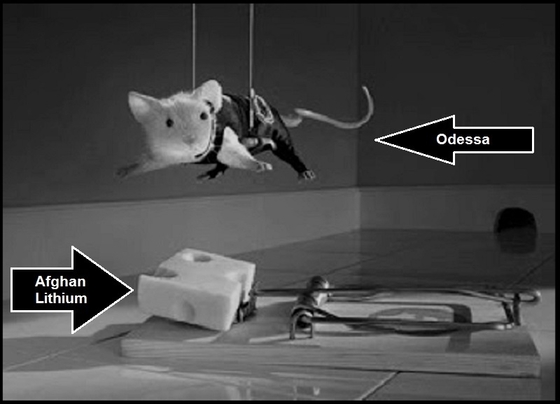 Odessa

Afghan Lithium